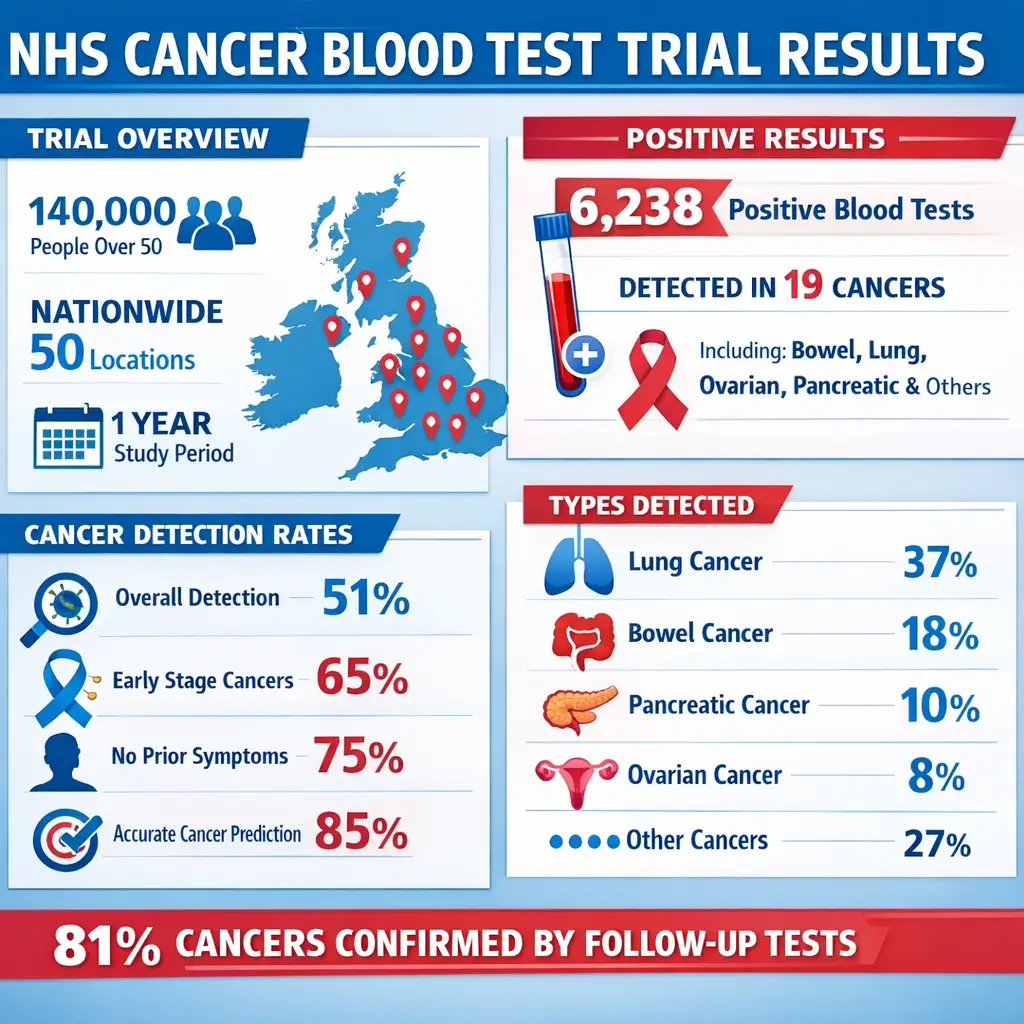 NHS CANCER BLOOD TEST TRIAL RESULTS

TRIAL OVERVIEW

140,000
People Over 50

NATIONWIDE
50 Locations

1 YEAR
Study Period

POSITIVE RESULTS

6,238 Positive Blood Tests

DETECTED IN 19 CANCERS

Including: Bowel, Lung, Ovarian, Pancreatic & Others

CANCER DETECTION RATES

Overall Detection 51%

Early Stage Cancers 65%

No Prior Symptoms 75%

Accurate Cancer Prediction 85%

TYPES DETECTED

Lung Cancer 37%

Bowel Cancer 18%

Pancreatic Cancer 10%

Ovarian Cancer 8%

Other Cancers 27%

81% CANCERS CONFIRMED BY FOLLOW-UP TESTS