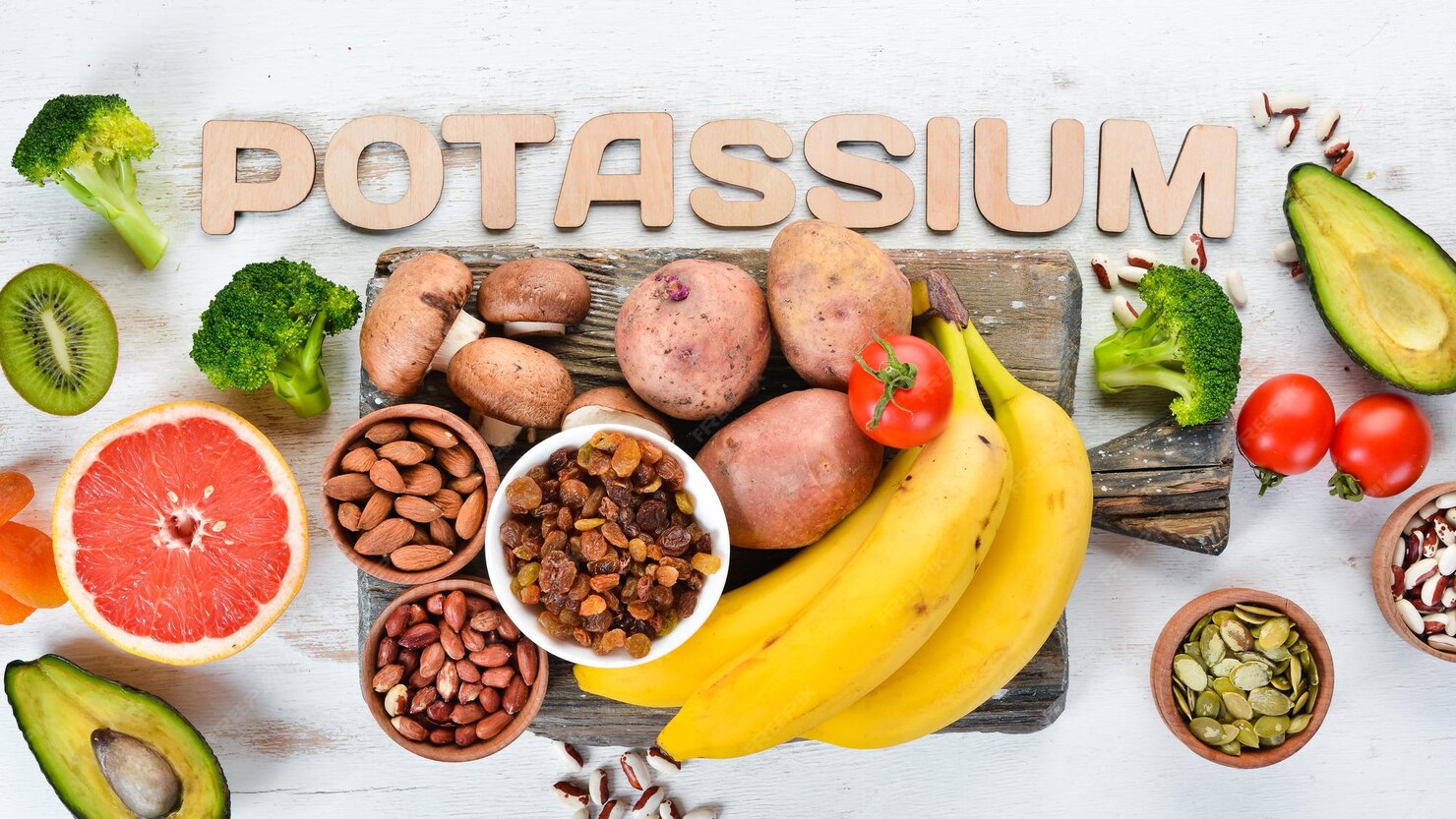 POTASSIUM